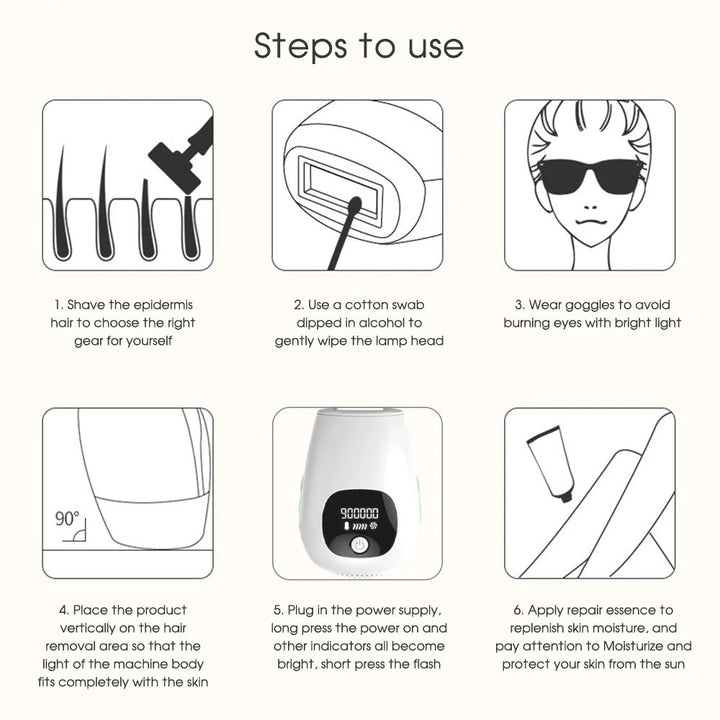 Steps to use

1. Shave the epidermis hair to choose the right gear for yourself

2. Use a cotton swab dipped in alcohol to gently wipe the lamp head

3. Wear goggles to avoid burning eyes with bright light

90°

900000

4. Place the product vertically on the hair removal area so that the light of the machine body fits completely with the skin

5. Plug in the power supply, long press the power on and other indicators all become bright, short press the flash

6. Apply repair essence to replenish skin moisture, and pay attention to Moisturize and protect your skin from the sun